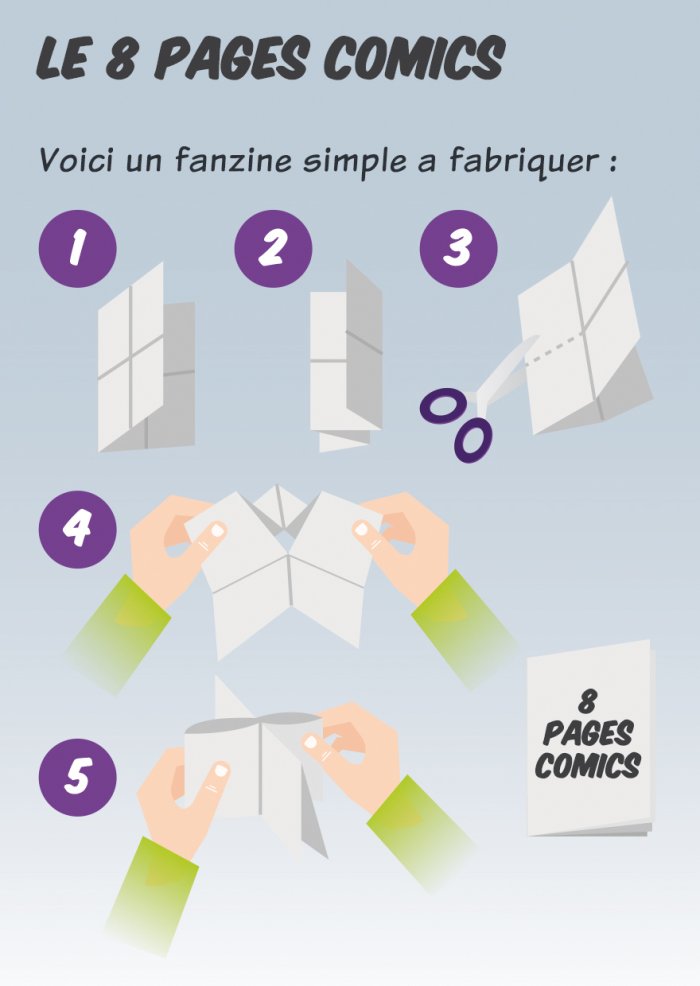 LE 8 PAGES COMICS

Voici un fanzine simple a fabriquer :

1

2

3

4

5

8 PAGES COMICS